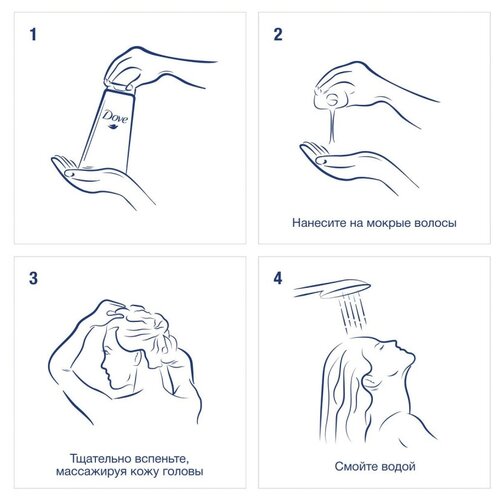 1

Dove

2

Нанесите на мокрые волосы

3

Тщательно вспеньте, массажируя кожу головы

4

Смойте водой